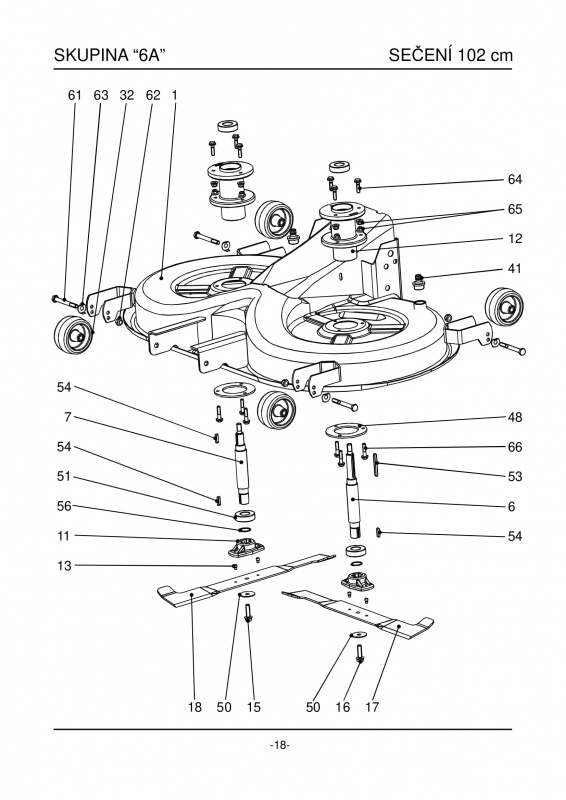 SKUPINA “6A”

SEČENÍ 102 cm

61 63 32 62 1

64

65

12

41

54

7

54

51

56

11

13

48

66

53

6

54

18 50 15

50 16 17

-18-