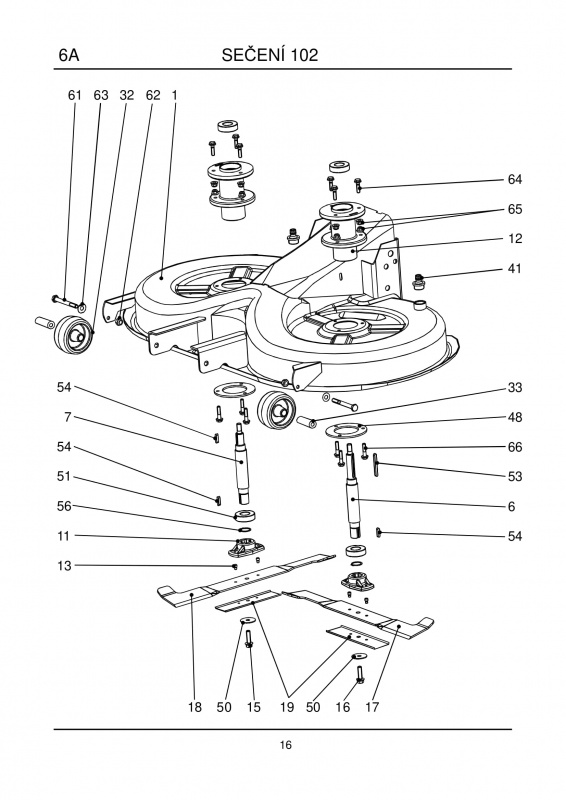 6A SEČENÍ 102

61 63 32 62 1

64
65
12
41

54
7
54
51
56
11
13

33
48
66
53
6
54

18 50 15 19 50 16 17

16