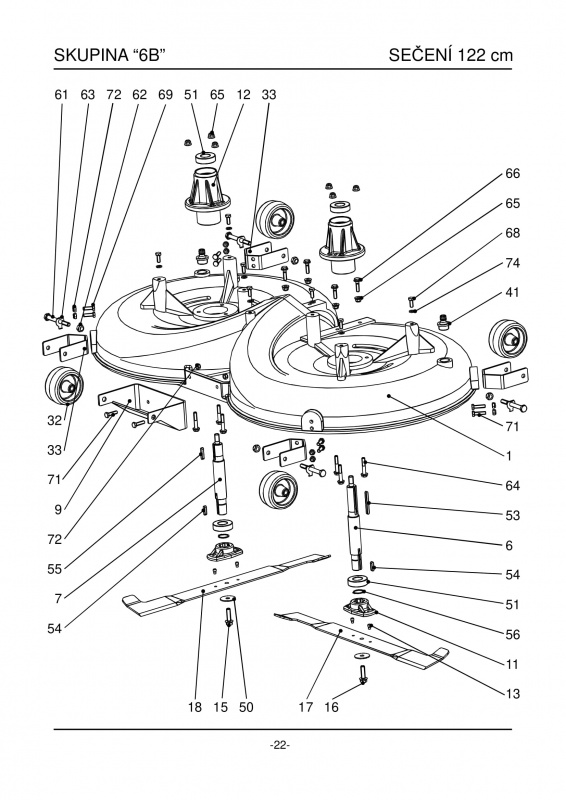 SKUPINA “6B”

SEČENÍ 122 cm

61 63 72 62 69 51 65 12 33

66
65
68
74
41

32
33
71
9
72
55
7
54

71
1
64
53
6
54
51
56
11
13

18 15 50 17 16

-22-